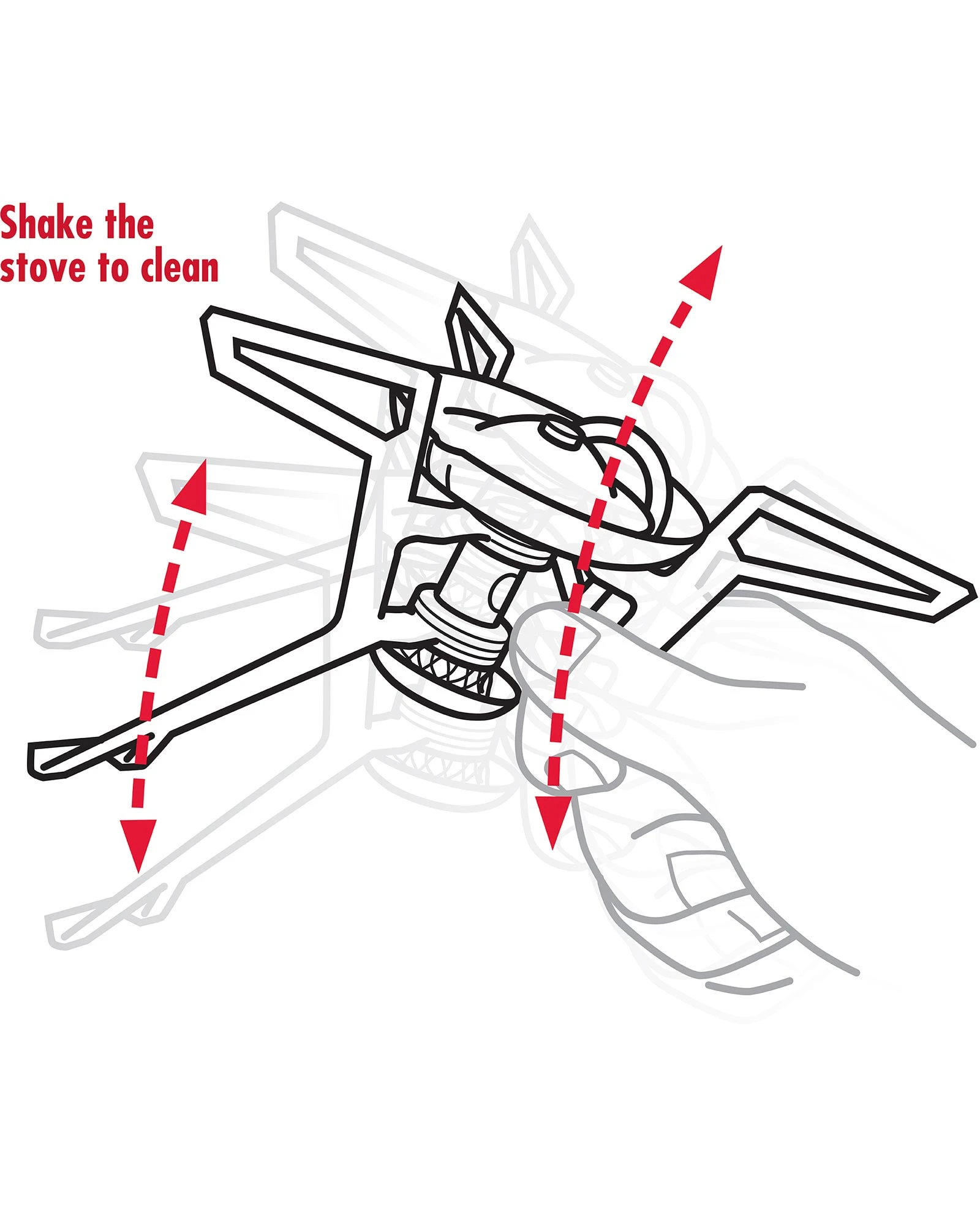 Shake the stove to clean